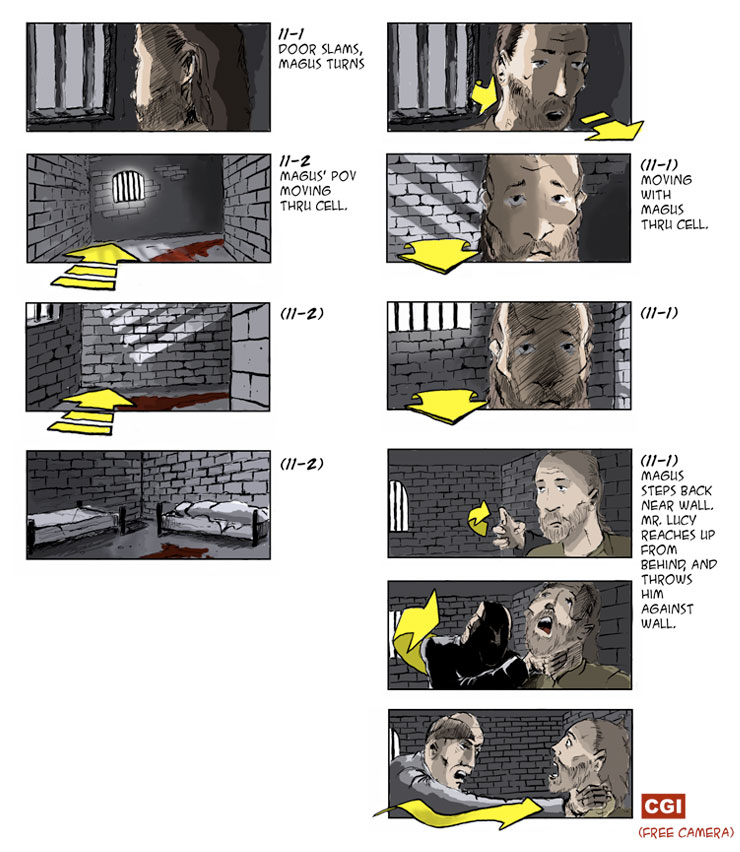 11-1
DOOR SLAMS, MAGUS TURNS

11-2
MAGUS' POV MOVING THRU CELL.

(11-2)

(11-2)

(11-1)
MOVING WITH MAGUS THRU CELL.

(11-1)

(11-1)
MAGUS STEPS BACK NEAR WALL. MR. LUCY REACHES UP FROM BEHIND, AND THROWS HIM AGAINST WALL.

CGI
(FREE CAMERA)